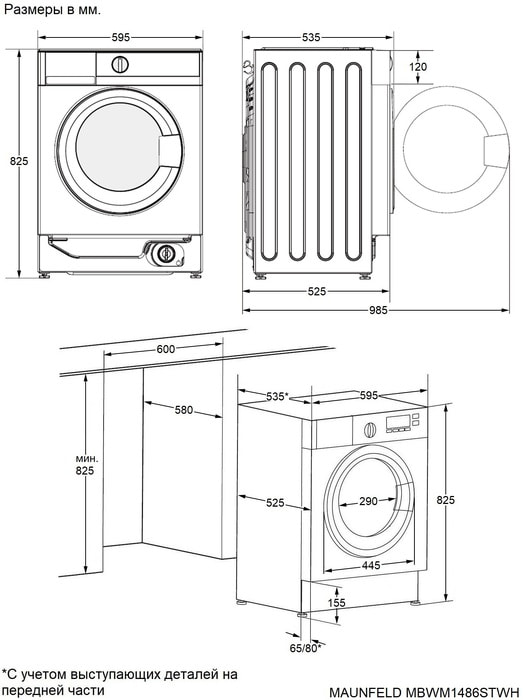 Размеры в мм.

595

825

535

120

525

985

600

580

мин.
825

535*

595

525

290

825

445

155

65/80*

*С учетом выступающих деталей на передней части

MAUNFELD MBWM1486STWH